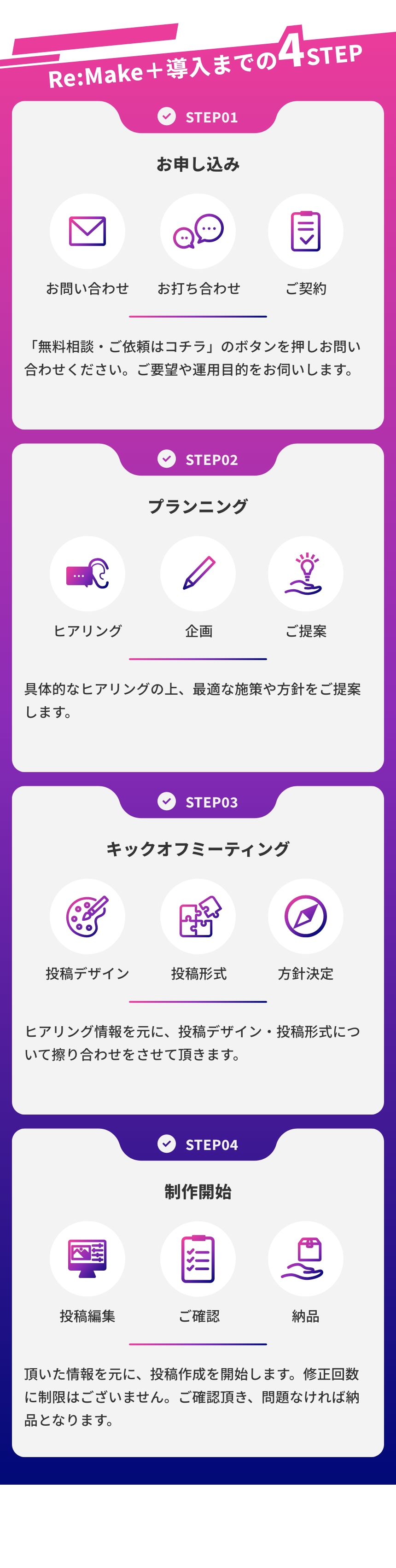 Re:Make＋導入までの4STEP

STEP01

お申し込み

お問い合わせ

お打ち合わせ

ご契約

「無料相談・ご依頼はコチラ」のボタンを押しお問い合わせください。ご要望や運用目的をお伺いします。

STEP02

プランニング

ヒアリング

企画

ご提案

具体的なヒアリングの上、最適な施策や方針をご提案します。

STEP03

キックオフミーティング

投稿デザイン

投稿形式

方針決定

ヒアリング情報を元に、投稿デザイン・投稿形式について擦り合わせをさせて頂きます。

STEP04

制作開始

投稿編集

ご確認

納品

頂いた情報を元に、投稿作成を開始します。修正回数に制限はございません。ご確認頂き、問題なければ納品となります。